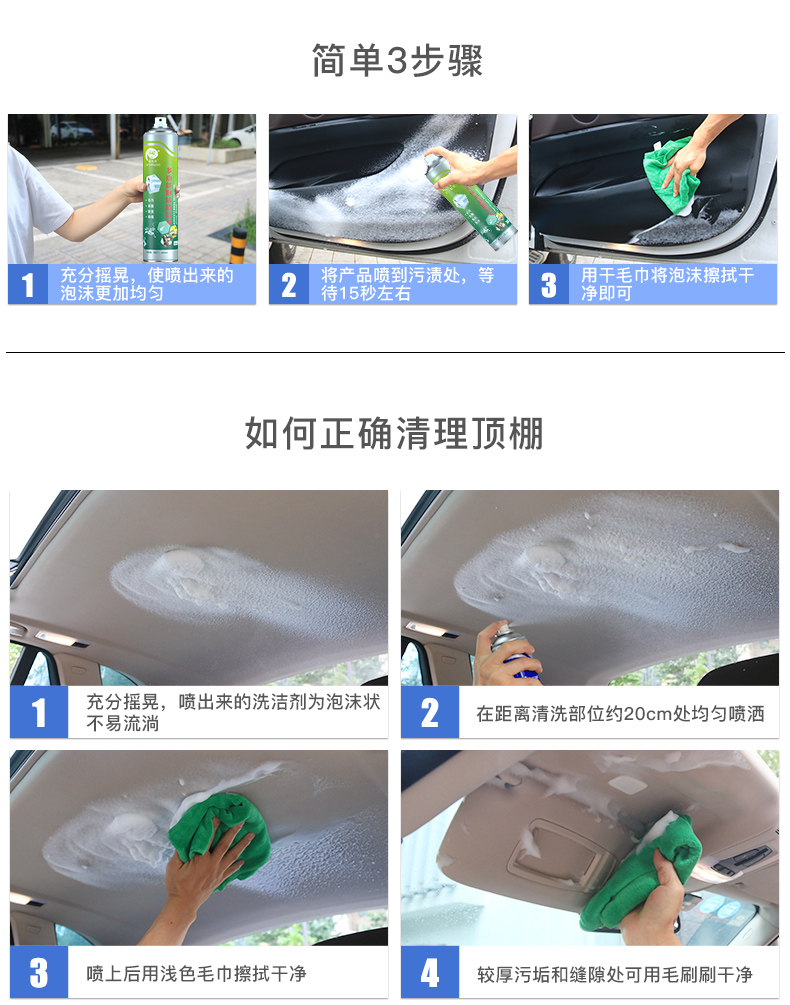 简单3步骤

1 充分摇晃，使喷出来的泡沫更加均匀

2 将产品喷到污渍处，等待15秒左右

3 用干毛巾将泡沫擦拭干净即可

如何正确清理顶棚

1 充分摇晃，喷出来的洗洁剂为泡沫状不易流淌

2 在距离清洗部位约20cm处均匀喷洒

3 喷上后用浅色毛巾擦拭干净

4 较厚污垢和缝隙处可用毛刷刷干净